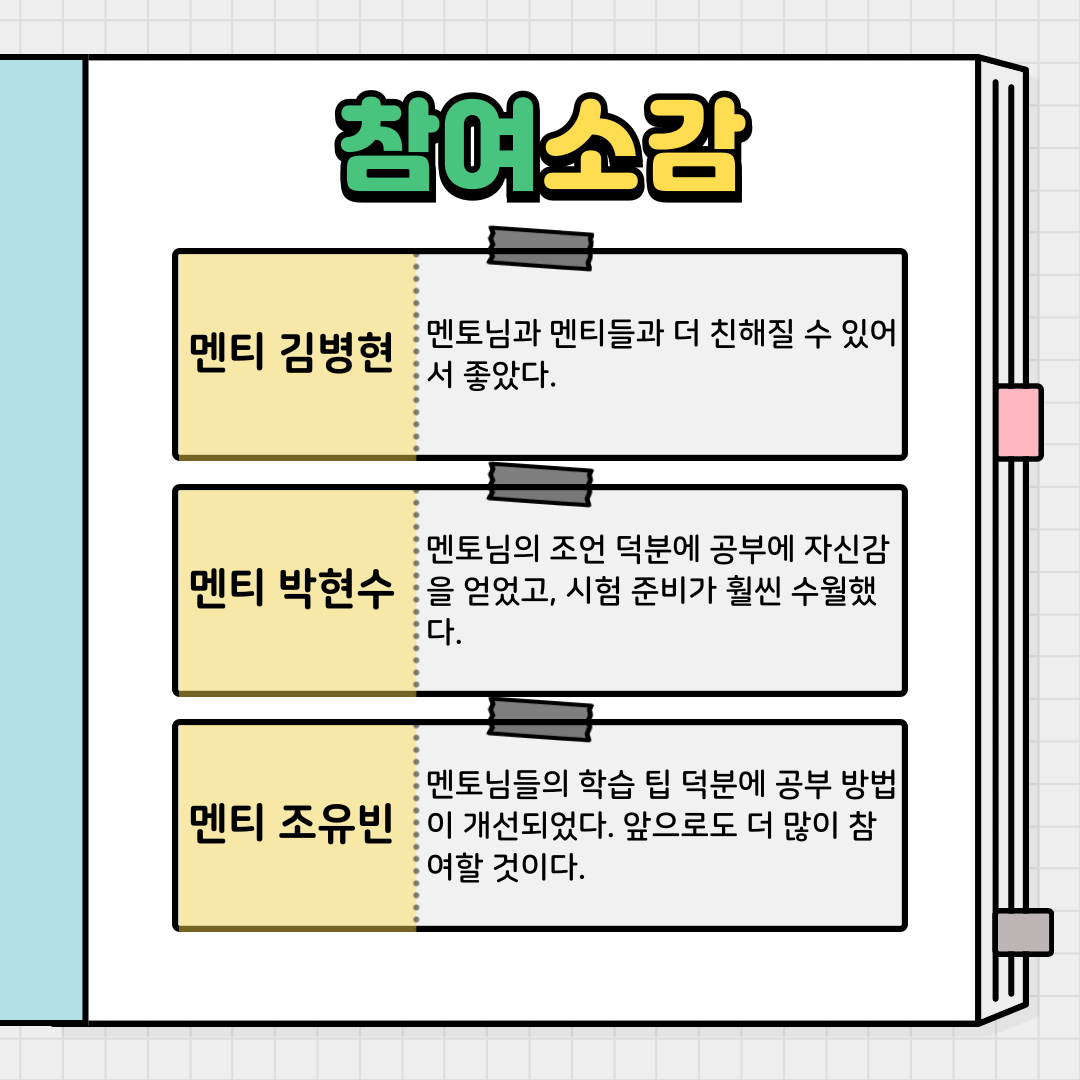 참여소감

멘티 김병현

멘토님과 멘티들과 더 친해질 수 있어서 좋았다.

멘티 박현수

멘토님의 조언 덕분에 공부에 자신감을 얻었고, 시험 준비가 훨씬 수월했다.

멘티 조유빈

멘토님들의 학습 팁 덕분에 공부 방법이 개선되었다. 앞으로도 더 많이 참여할 것이다.