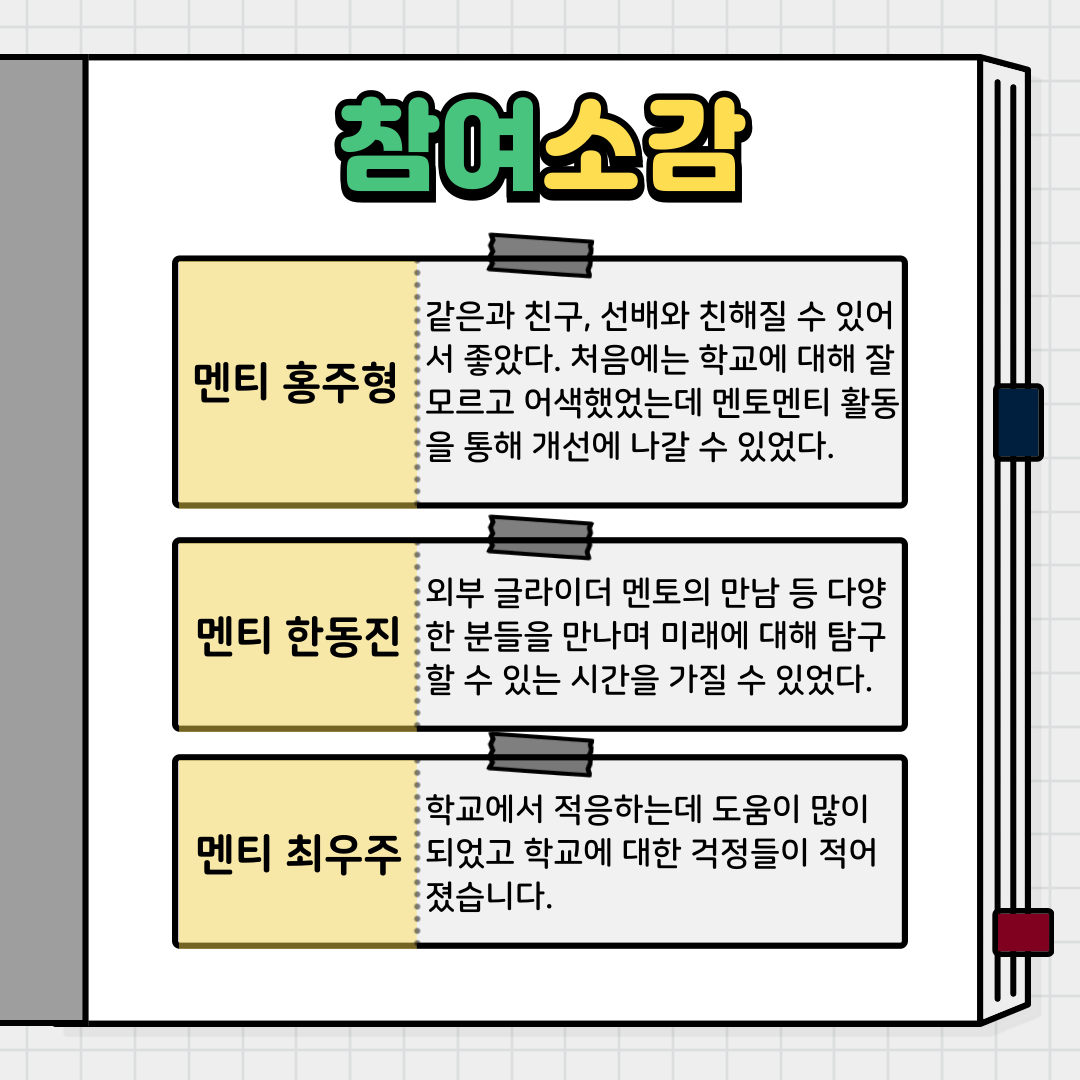 참여소감

멘티 홍주형

같은과 친구, 선배와 친해질 수 있어서 좋았다. 처음에는 학교에 대해 잘 모르고 어색했었는데 멘토멘티 활동을 통해 개선에 나갈 수 있었다.

멘티 한동진

외부 글라이더 멘토의 만남 등 다양한 분들을 만나며 미래에 대해 탐구할 수 있는 시간을 가질 수 있었다.

멘티 최우주

학교에서 적응하는데 도움이 많이 되었고 학교에 대한 걱정들이 적어졌습니다.